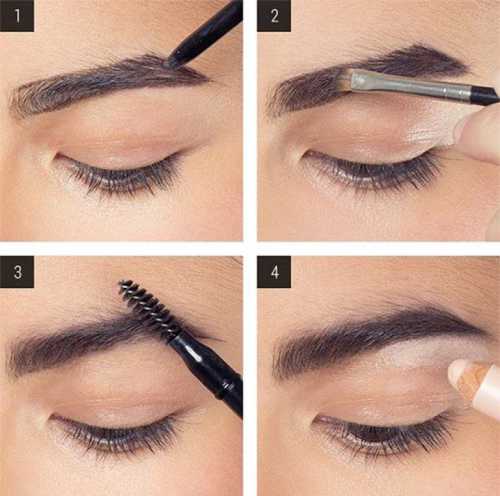 1

2

3

4